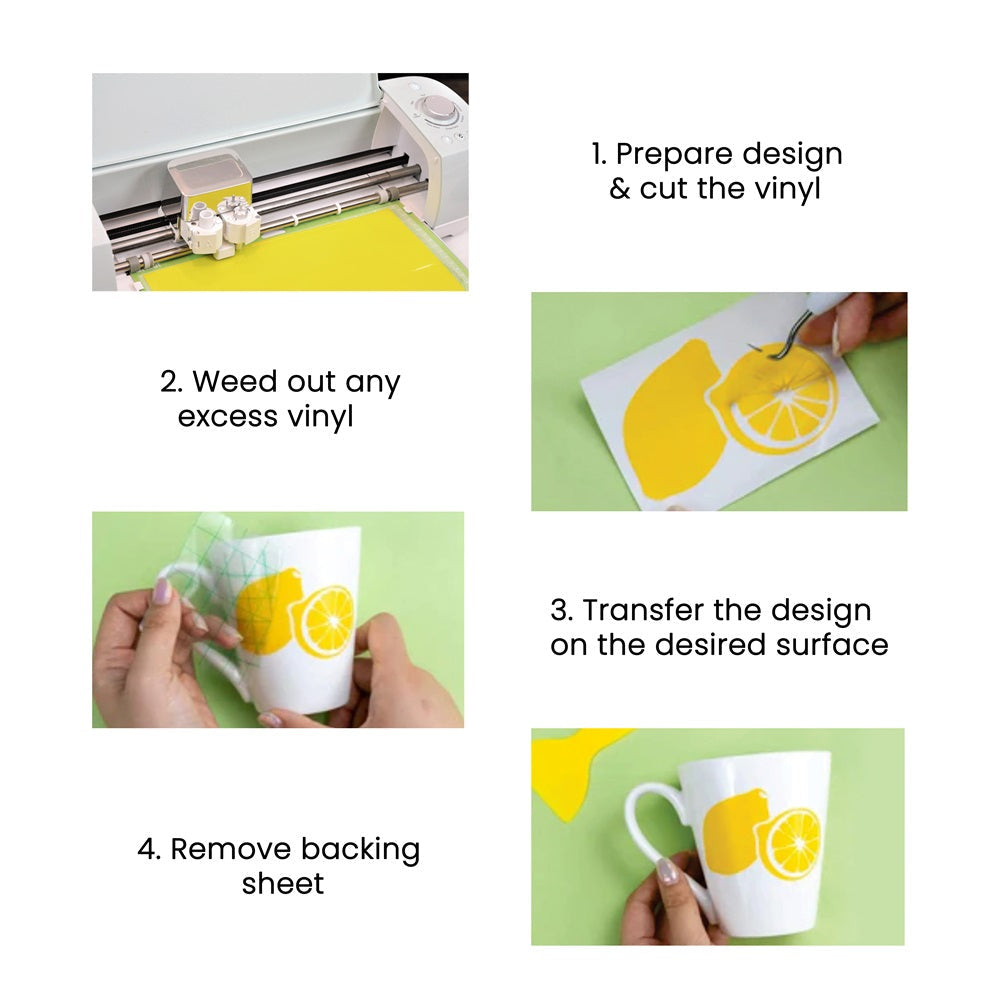 1. Prepare design & cut the vinyl

2. Weed out any excess vinyl

3. Transfer the design on the desired surface

4. Remove backing sheet